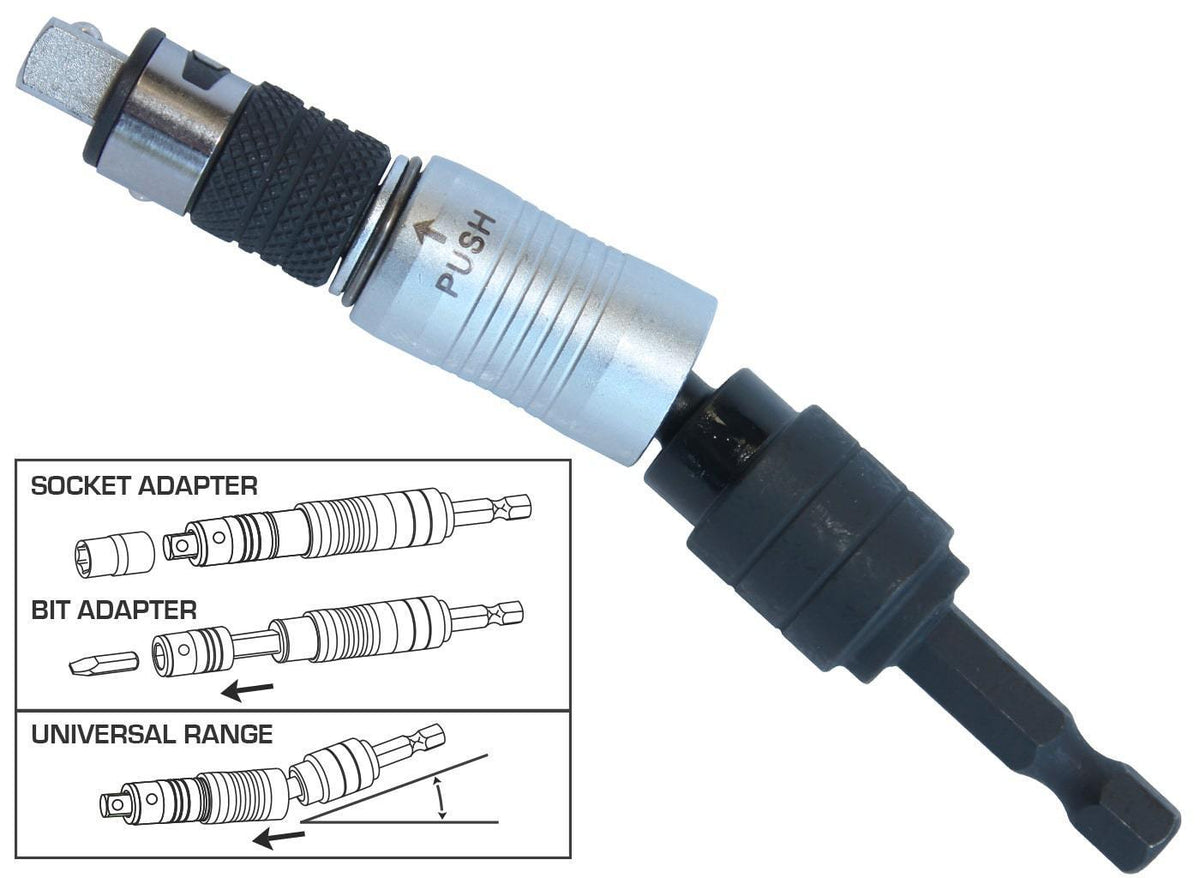 PUSH

SOCKET ADAPTER

BIT ADAPTER

UNIVERSAL RANGE